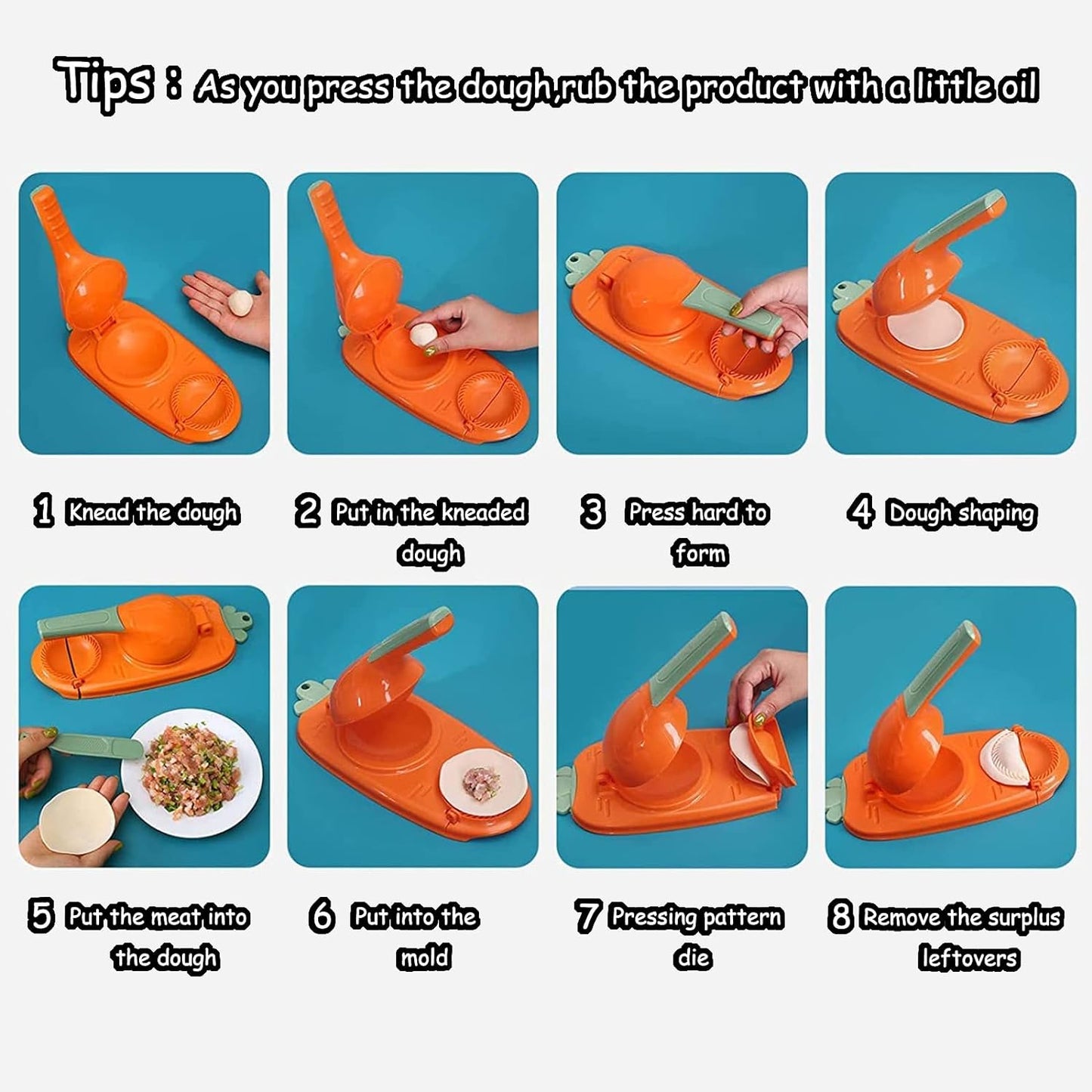 Tips : As you press the dough,rub the product with a little oil

1 Knead the dough

2 Put in the kneaded dough

3 Press hard to form

4 Dough shaping

5 Put the meat into the dough

6 Put into the mold

7 Pressing pattern die

8 Remove the surplus leftovers